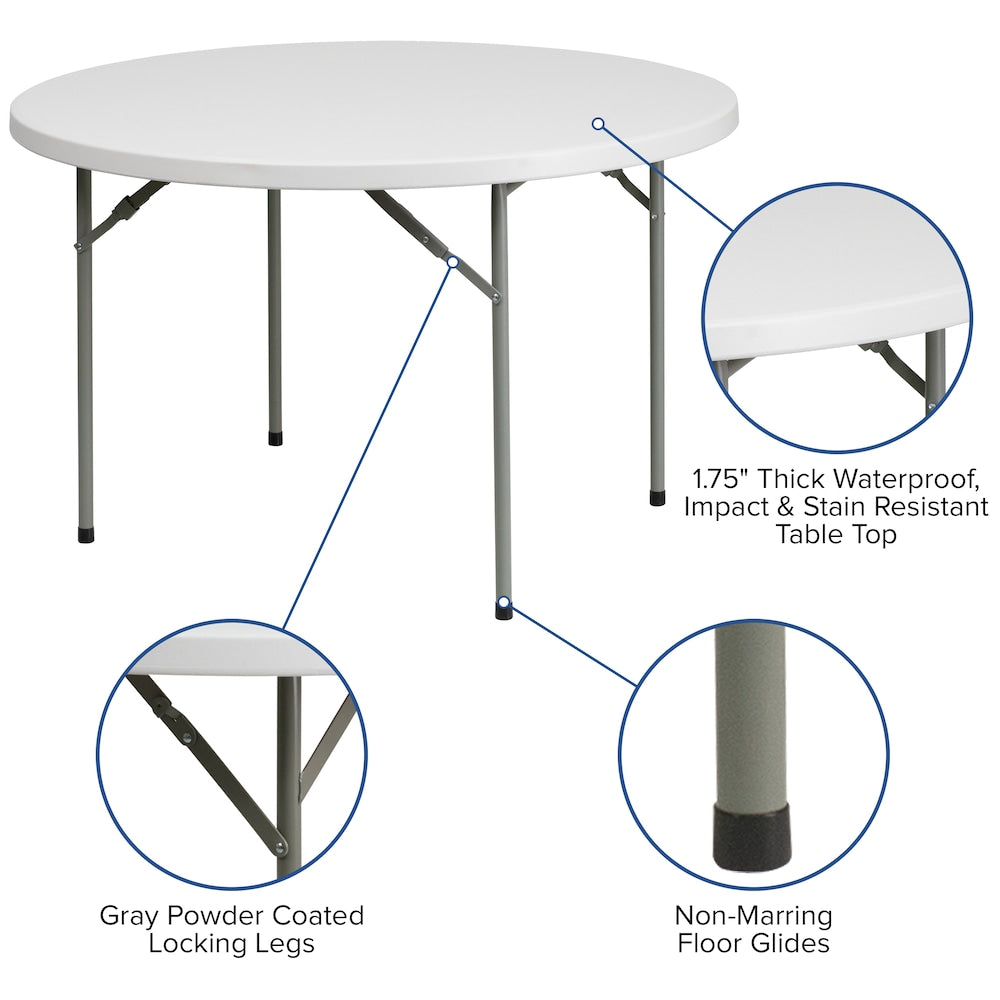 1.75" Thick Waterproof, Impact & Stain Resistant Table Top

Gray Powder Coated Locking Legs

Non-Marring Floor Glides