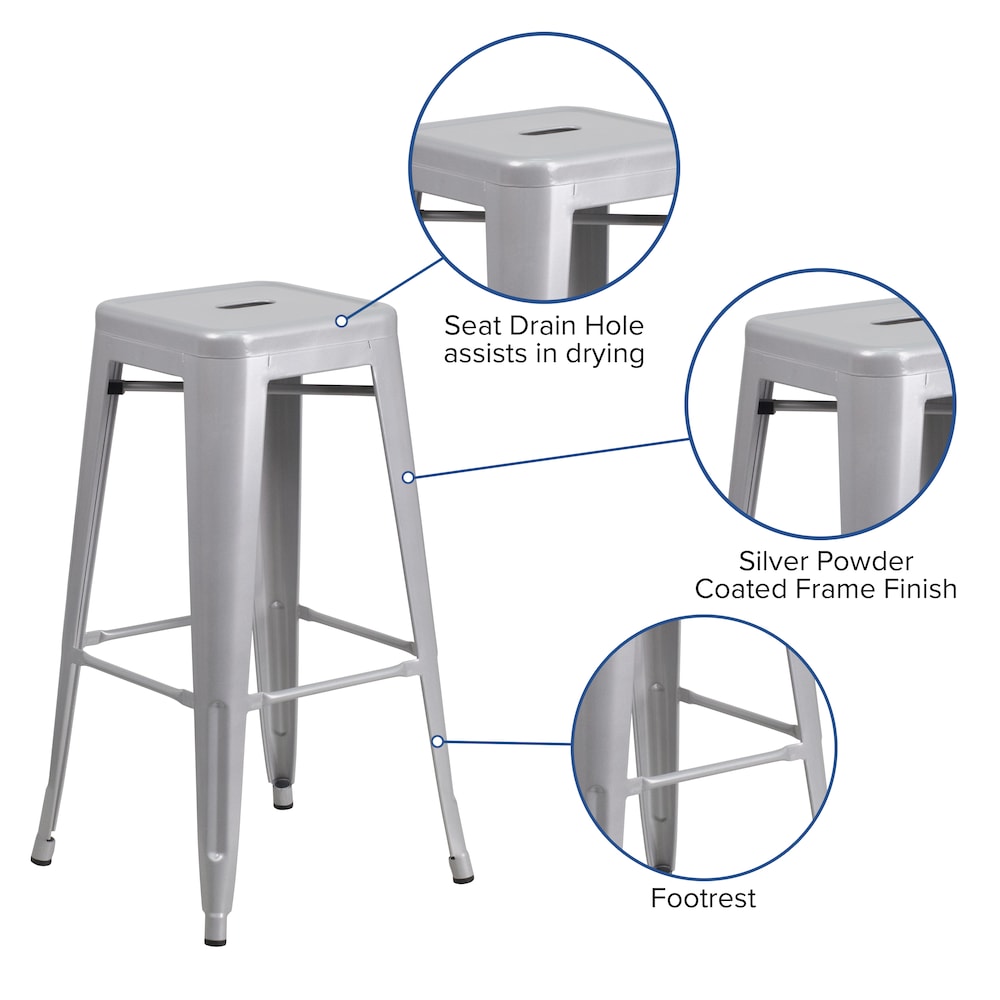 Seat Drain Hole assists in drying

Silver Powder Coated Frame Finish

Footrest