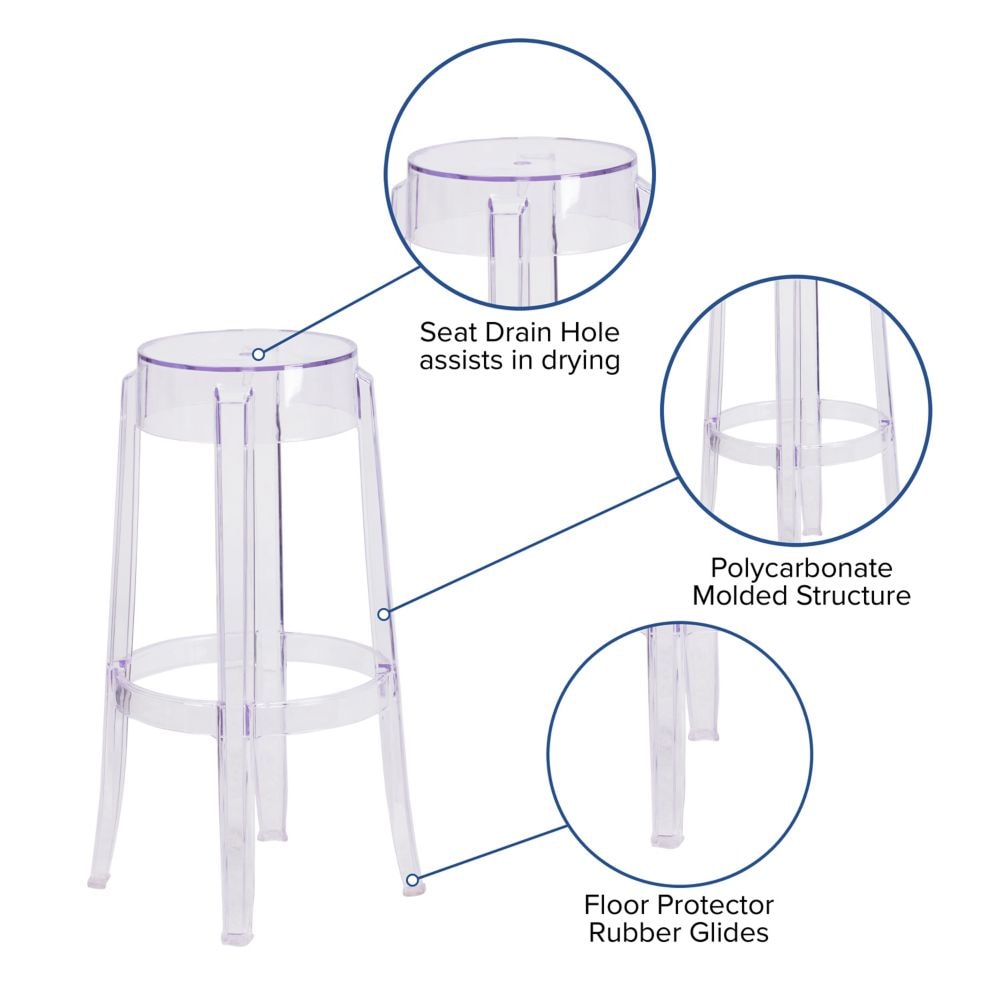 Seat Drain Hole assists in drying

Polycarbonate Molded Structure

Floor Protector Rubber Glides