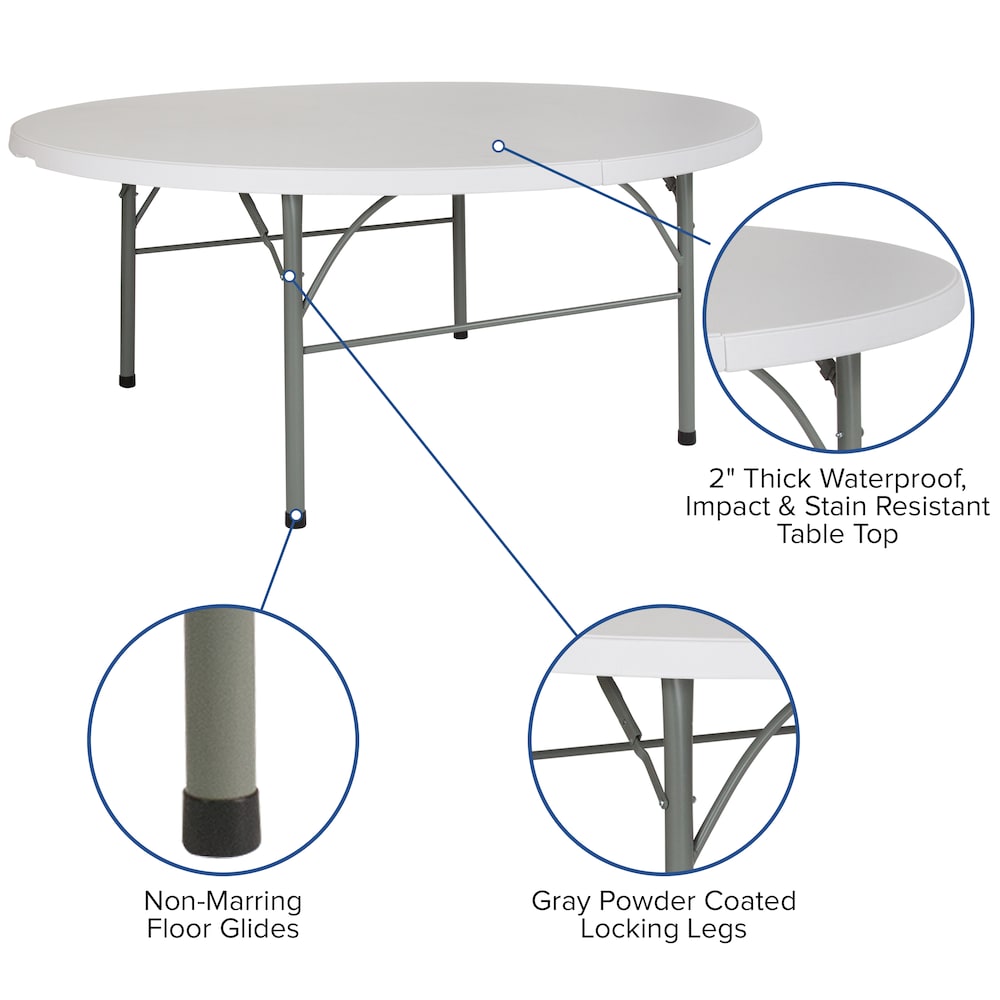 2" Thick Waterproof, Impact & Stain Resistant Table Top

Non-Marring Floor Glides

Gray Powder Coated Locking Legs