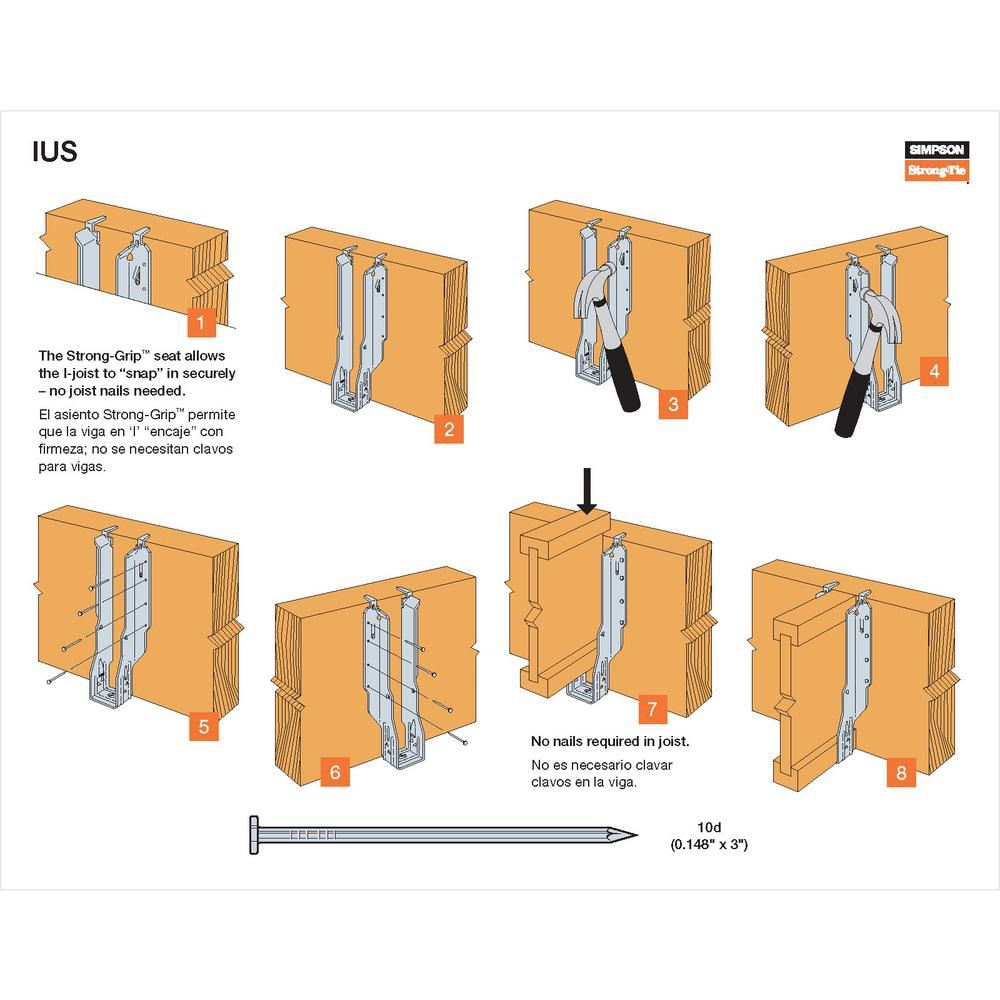 IUS

SIMPSON
Strong-Tie

1

The Strong-Grip™ seat allows the I-joist to "snap" in securely – no joist nails needed.

El asiento Strong-Grip™ permite que la viga en 'I' "encaje" con firmeza; no se necesitan clavos para vigas.

2

3

4

5

6

7

No nails required in joist.

No es necesario clavar clavos en la viga.

8

10d
(0.148" x 3")