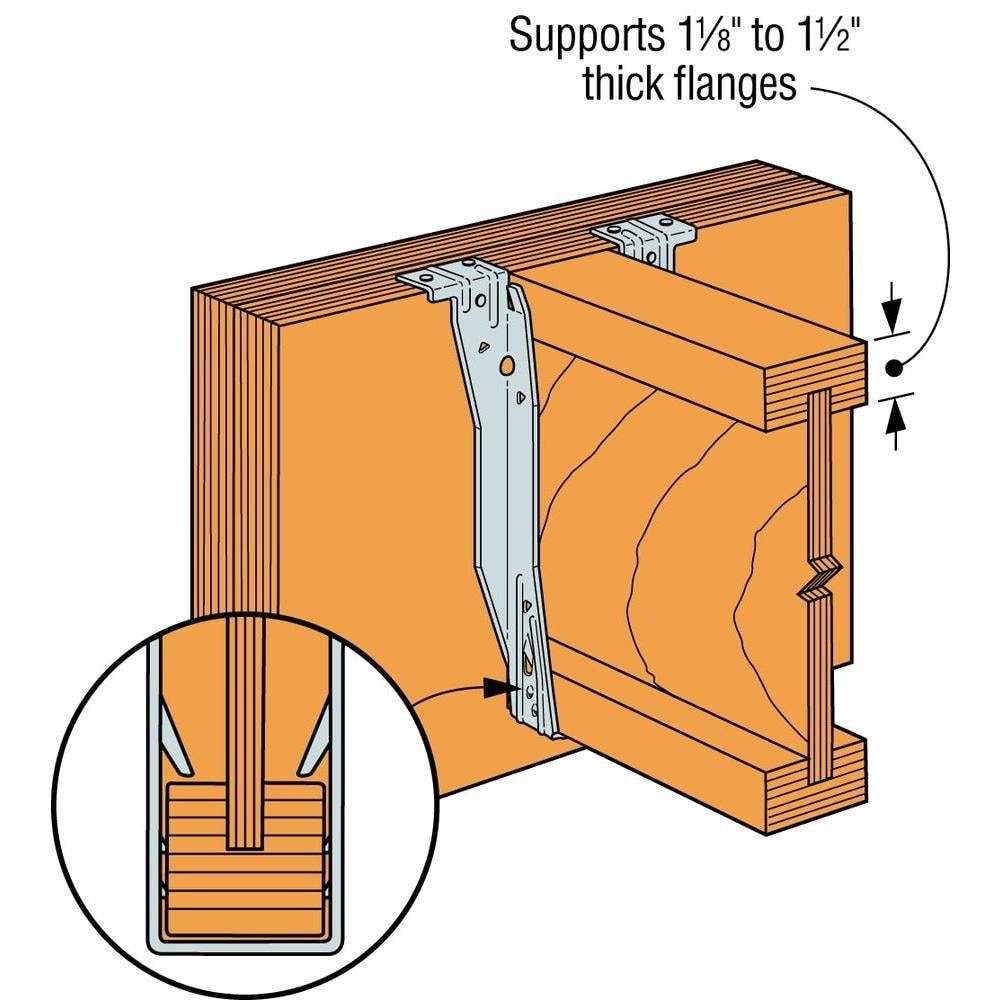 Supports 1⅛" to 1½" thick flanges