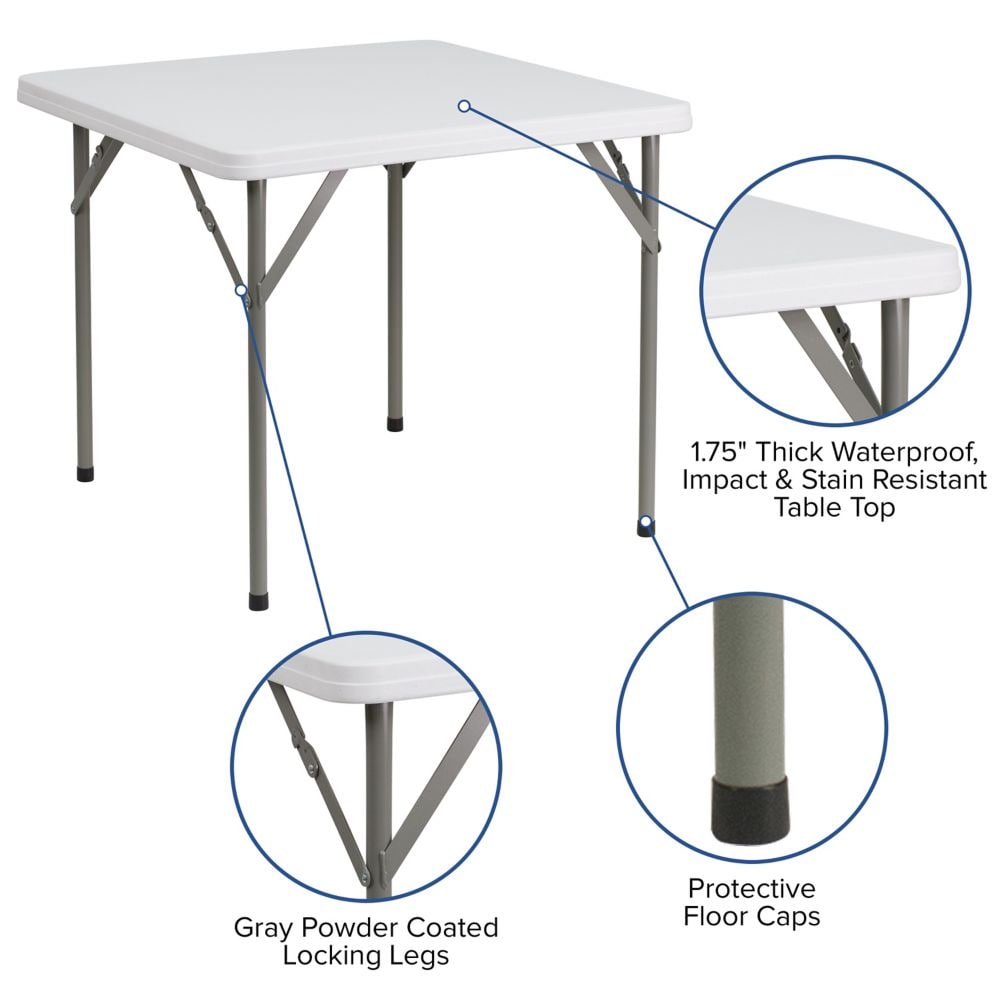 1.75" Thick Waterproof, Impact & Stain Resistant Table Top

Gray Powder Coated Locking Legs

Protective Floor Caps