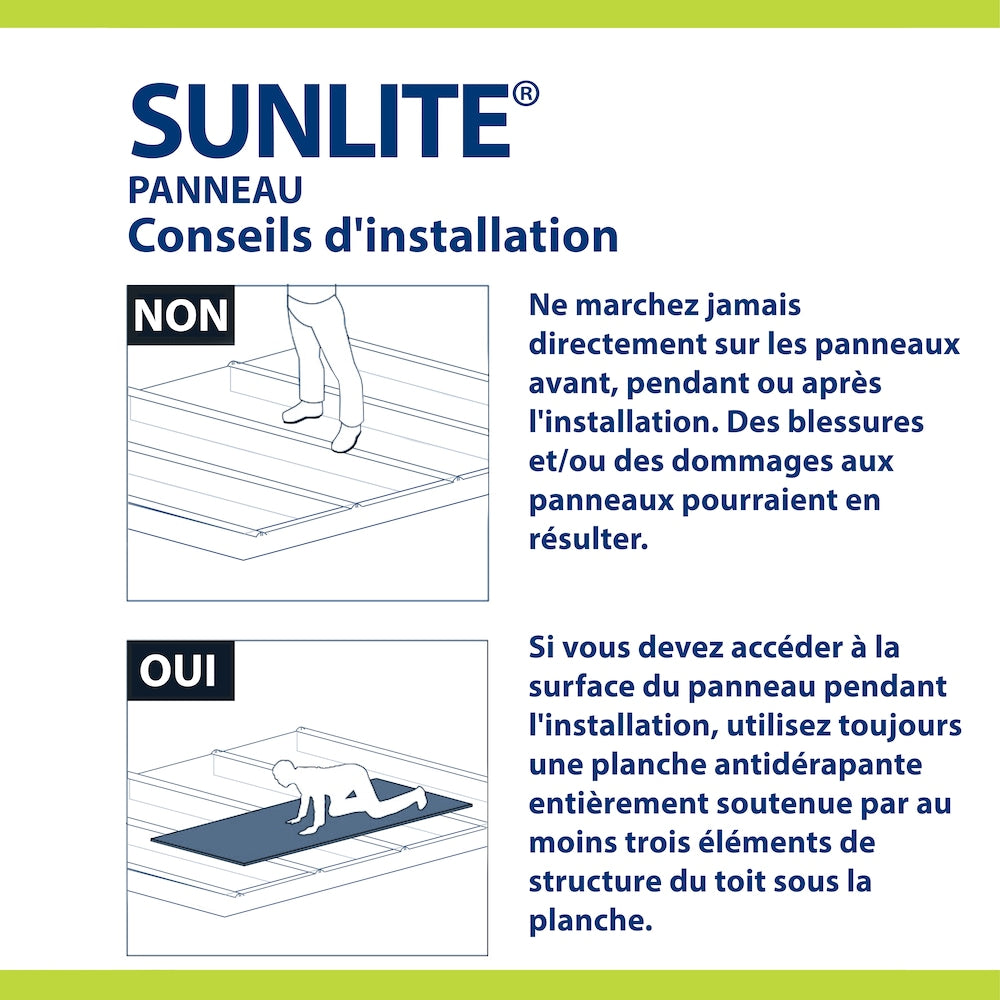 SUNLITE®
PANNEAU
Conseils d'installation

NON

Ne marchez jamais directement sur les panneaux avant, pendant ou après l'installation. Des blessures et/ou des dommages aux panneaux pourraient en résulter.

OUI

Si vous devez accéder à la surface du panneau pendant l'installation, utilisez toujours une planche antidérapante entièrement soutenue par au moins trois éléments de structure du toit sous la planche.