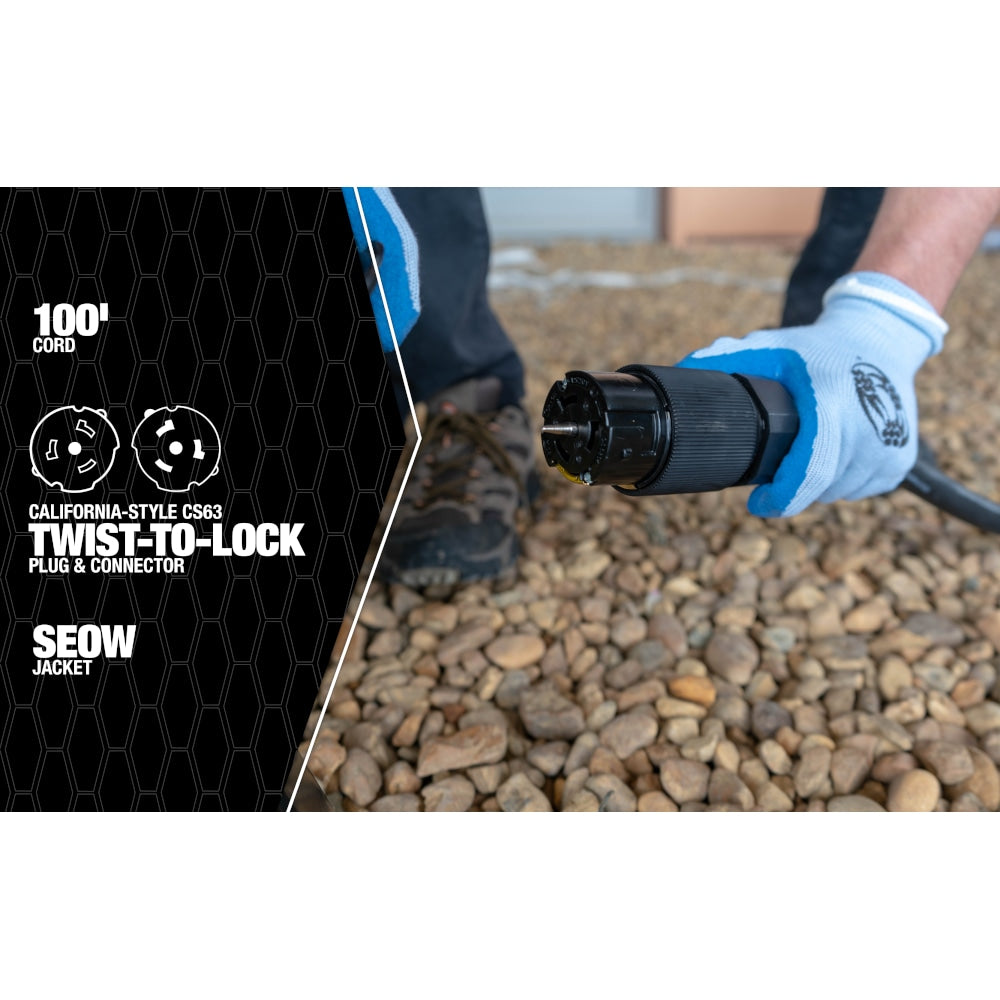 100'
CORD

CALIFORNIA-STYLE CS63
TWIST-TO-LOCK
PLUG & CONNECTOR

SEOW
JACKET