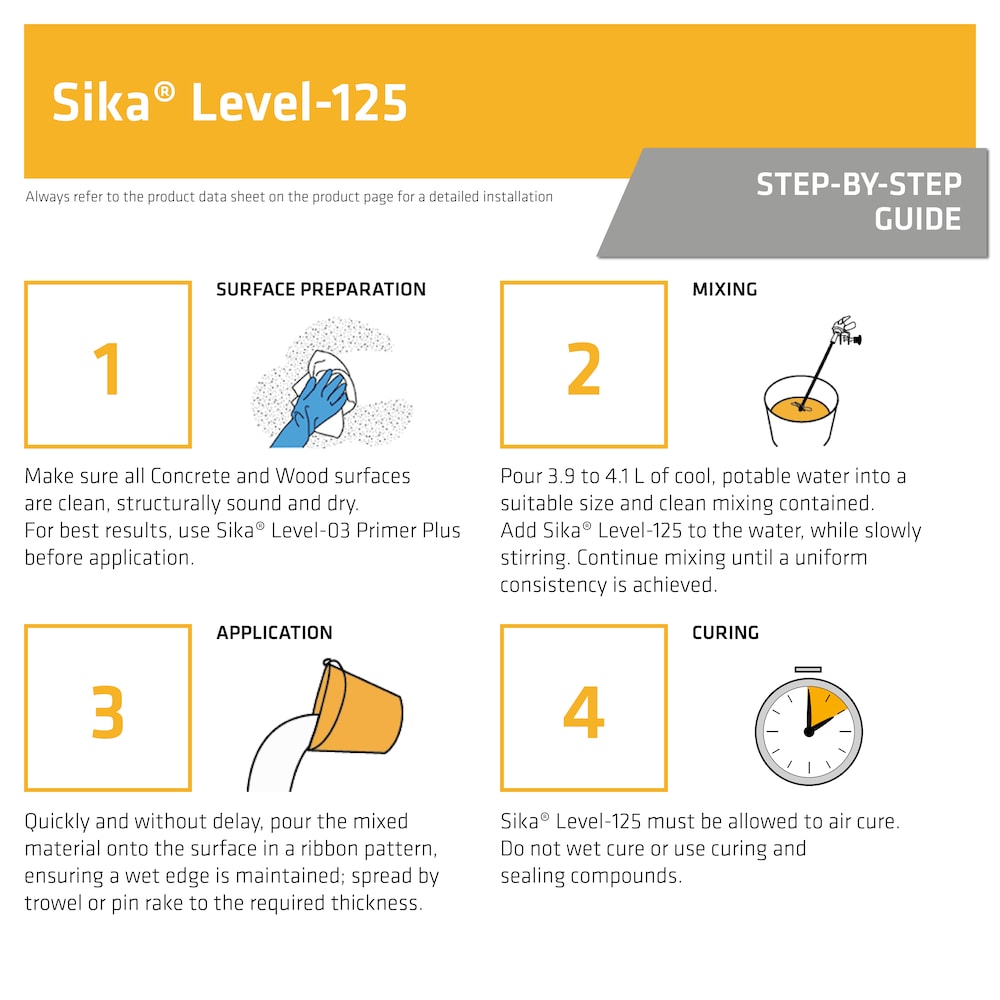 Sika® Level-125

Always refer to the product data sheet on the product page for a detailed installation

STEP-BY-STEP GUIDE

1

SURFACE PREPARATION

Make sure all Concrete and Wood surfaces are clean, structurally sound and dry. For best results, use Sika® Level-03 Primer Plus before application.

2

MIXING

Pour 3.9 to 4.1 L of cool, potable water into a suitable size and clean mixing contained. Add Sika® Level-125 to the water, while slowly stirring. Continue mixing until a uniform consistency is achieved.

3

APPLICATION

Quickly and without delay, pour the mixed material onto the surface in a ribbon pattern, ensuring a wet edge is maintained; spread by trowel or pin rake to the required thickness.

4

CURING

Sika® Level-125 must be allowed to air cure. Do not wet cure or use curing and sealing compounds.