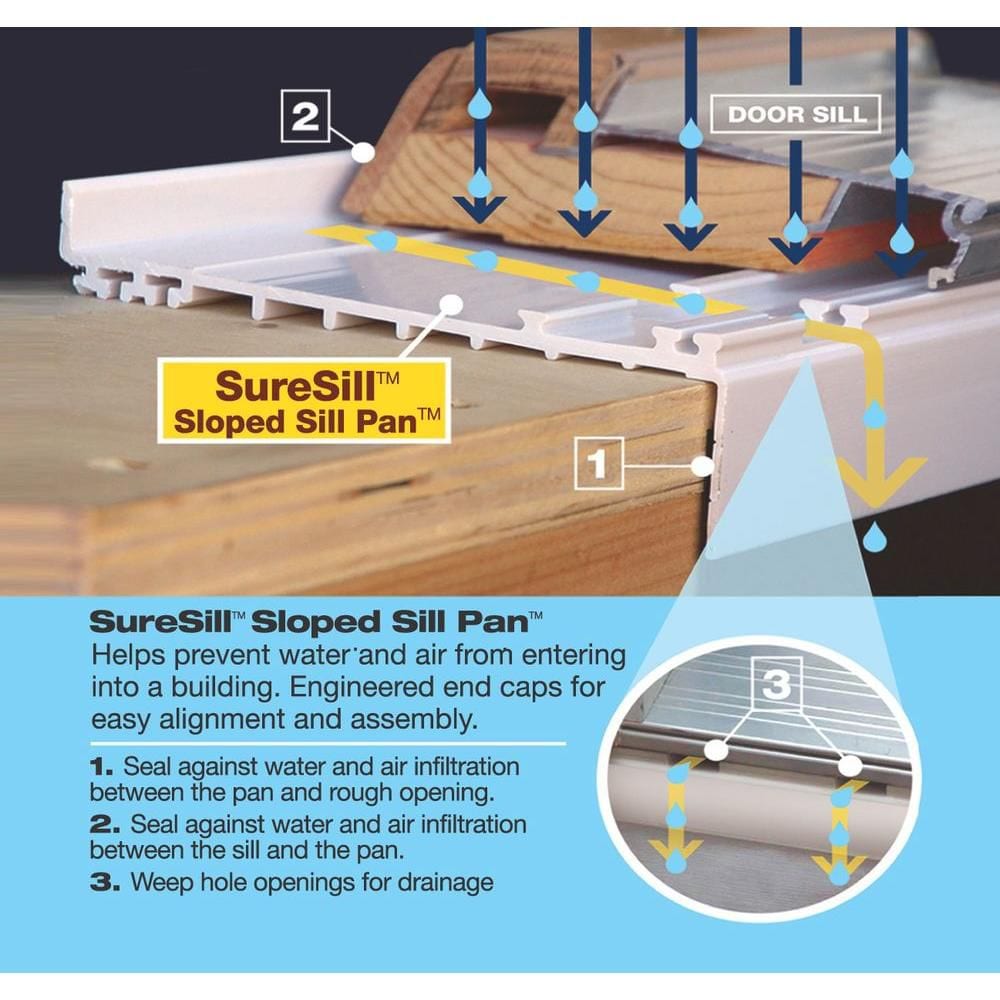 2

DOOR SILL

SureSill™ Sloped Sill Pan™

1

SureSill™ Sloped Sill Pan™
Helps prevent water and air from entering into a building. Engineered end caps for easy alignment and assembly.

1. Seal against water and air infiltration between the pan and rough opening.
2. Seal against water and air infiltration between the sill and the pan.
3. Weep hole openings for drainage

3