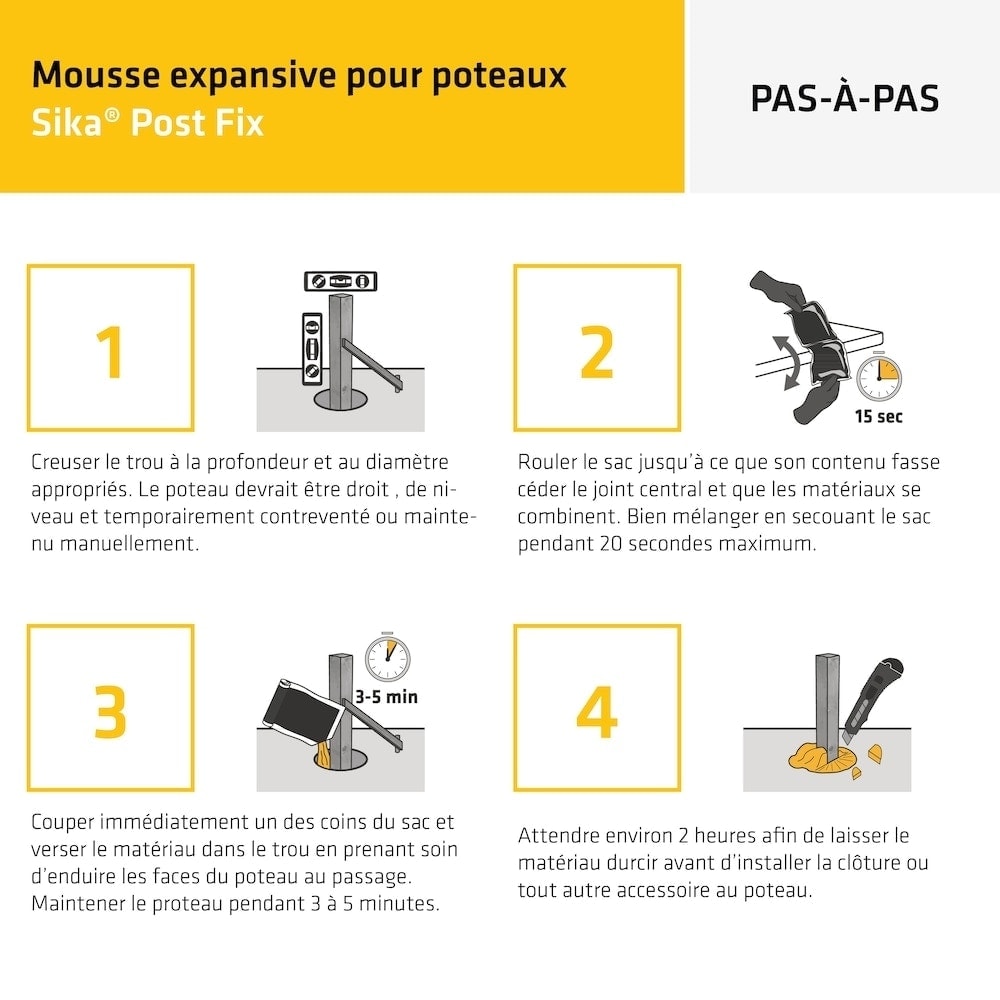 Mousse expansive pour poteaux
Sika® Post Fix

PAS-À-PAS

1

Creuser le trou à la profondeur et au diamètre appropriés. Le poteau devrait être droit , de niveau et temporairement contreventé ou maintenu manuellement.

2

15 sec

Rouler le sac jusqu'à ce que son contenu fasse céder le joint central et que les matériaux se combinent. Bien mélanger en secouant le sac pendant 20 secondes maximum.

3

3-5 min

Couper immédiatement un des coins du sac et verser le matériau dans le trou en prenant soin d'enduire les faces du poteau au passage. Maintener le proteau pendant 3 à 5 minutes.

4

Attendre environ 2 heures afin de laisser le matériau durcir avant d'installer la clôture ou tout autre accessoire au poteau.