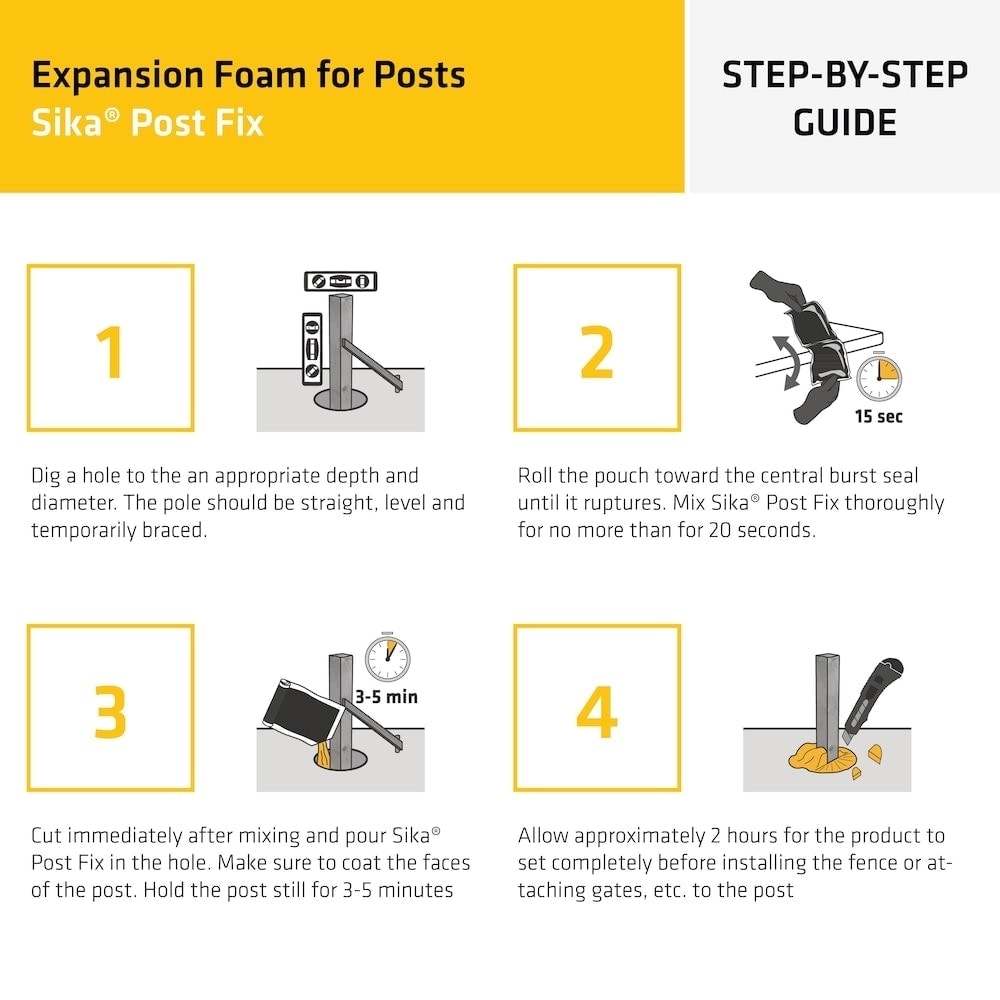 Expansion Foam for Posts
Sika® Post Fix

STEP-BY-STEP GUIDE

1

Dig a hole to the an appropriate depth and diameter. The pole should be straight, level and temporarily braced.

2

15 sec

Roll the pouch toward the central burst seal until it ruptures. Mix Sika® Post Fix thoroughly for no more than for 20 seconds.

3

3-5 min

Cut immediately after mixing and pour Sika® Post Fix in the hole. Make sure to coat the faces of the post. Hold the post still for 3-5 minutes

4

Allow approximately 2 hours for the product to set completely before installing the fence or attaching gates, etc. to the post