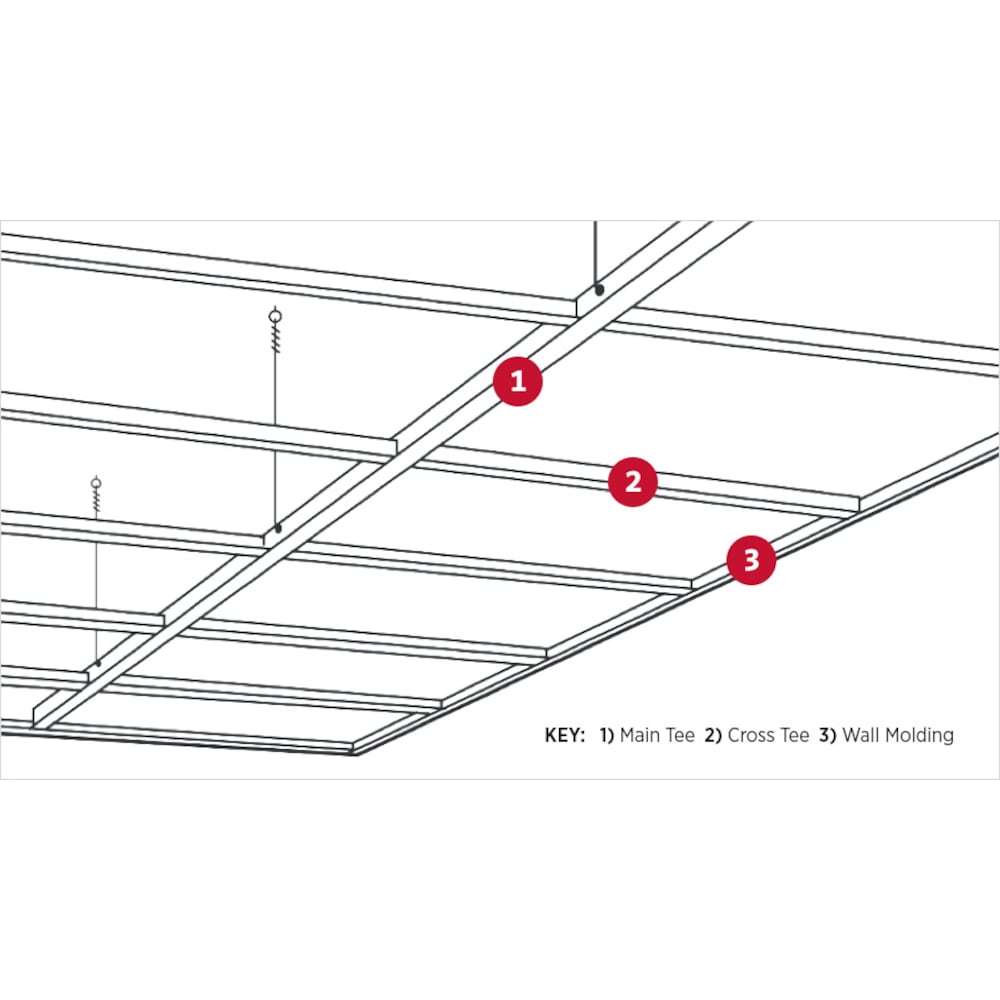 1

2

3

KEY: 1) Main Tee 2) Cross Tee 3) Wall Molding