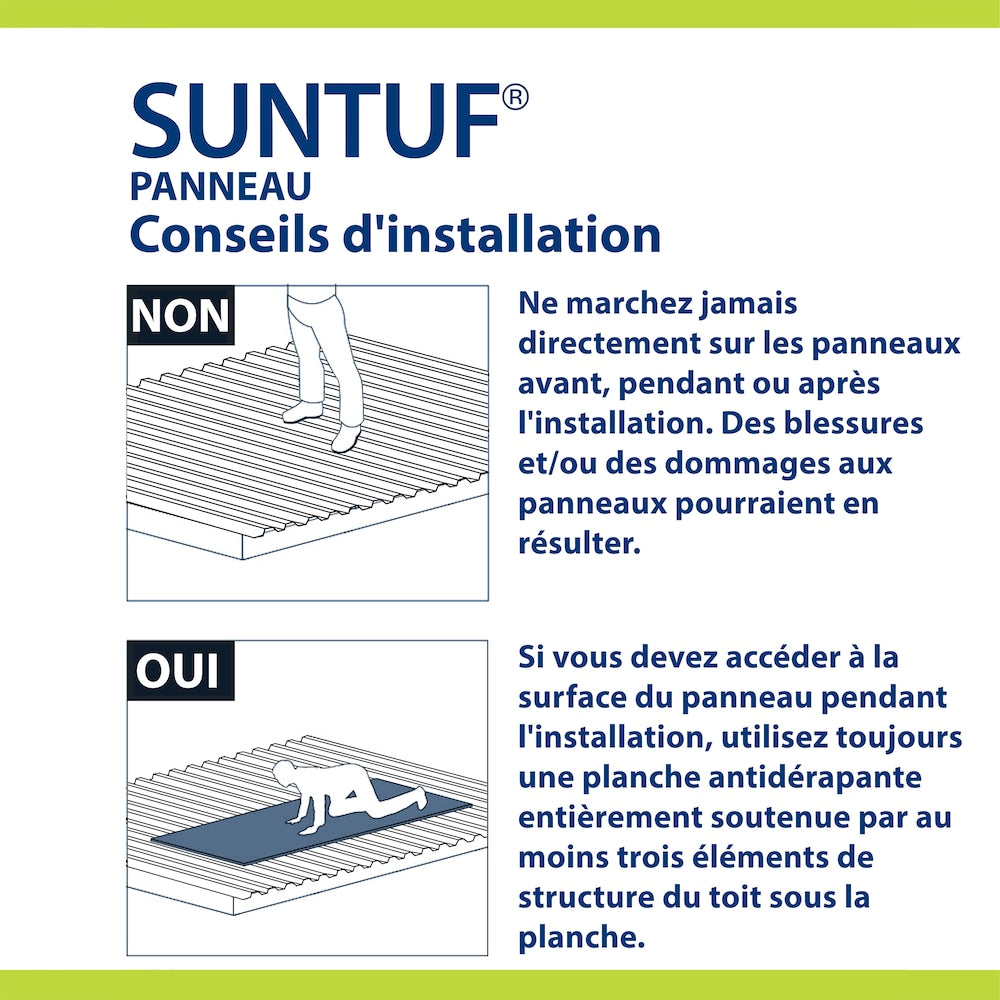 SUNTUF®
PANNEAU
Conseils d'installation

NON

Ne marchez jamais directement sur les panneaux avant, pendant ou après l'installation. Des blessures et/ou des dommages aux panneaux pourraient en résulter.

OUI

Si vous devez accéder à la surface du panneau pendant l'installation, utilisez toujours une planche antidérapante entièrement soutenue par au moins trois éléments de structure du toit sous la planche.