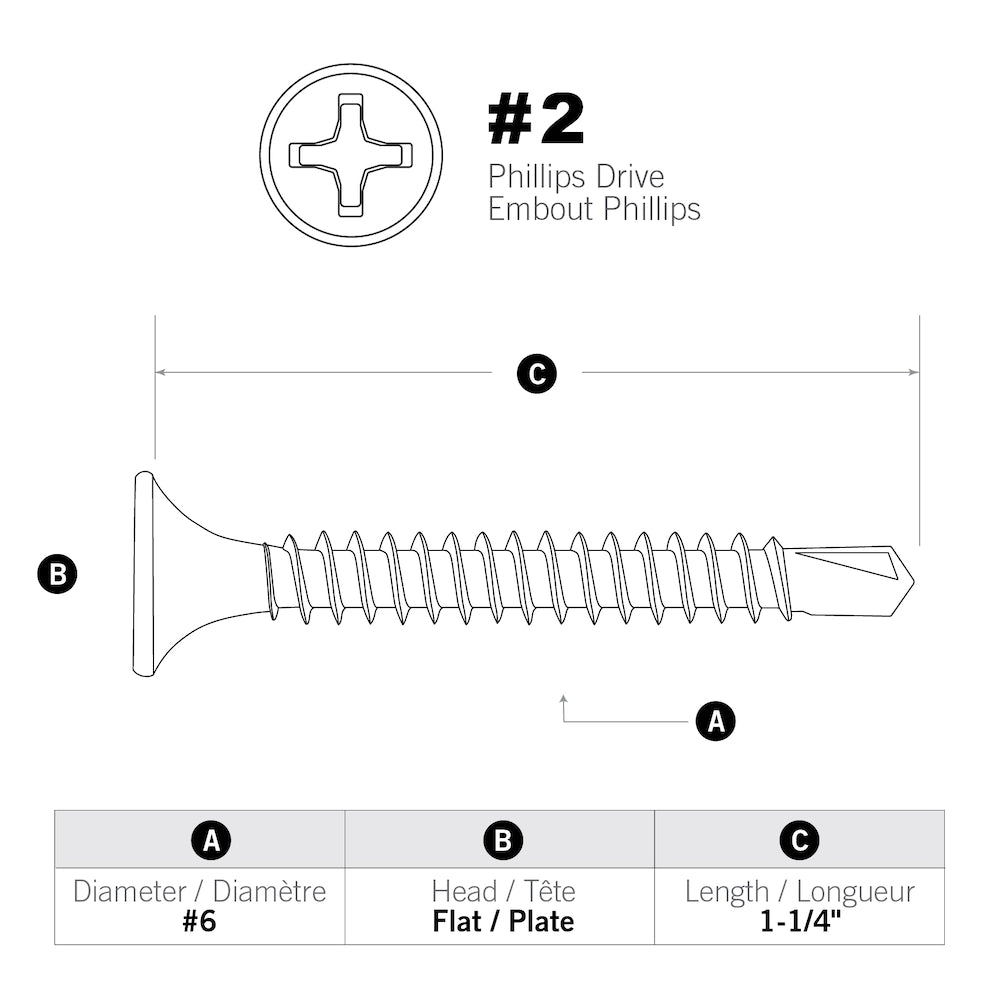 #2
Phillips Drive
Embout Phillips

C

B

A

| A | B | C |
|---|---|---|
| Diameter / Diamètre **#6** | Head / Tête **Flat / Plate** | Length / Longueur **1-1/4"** |